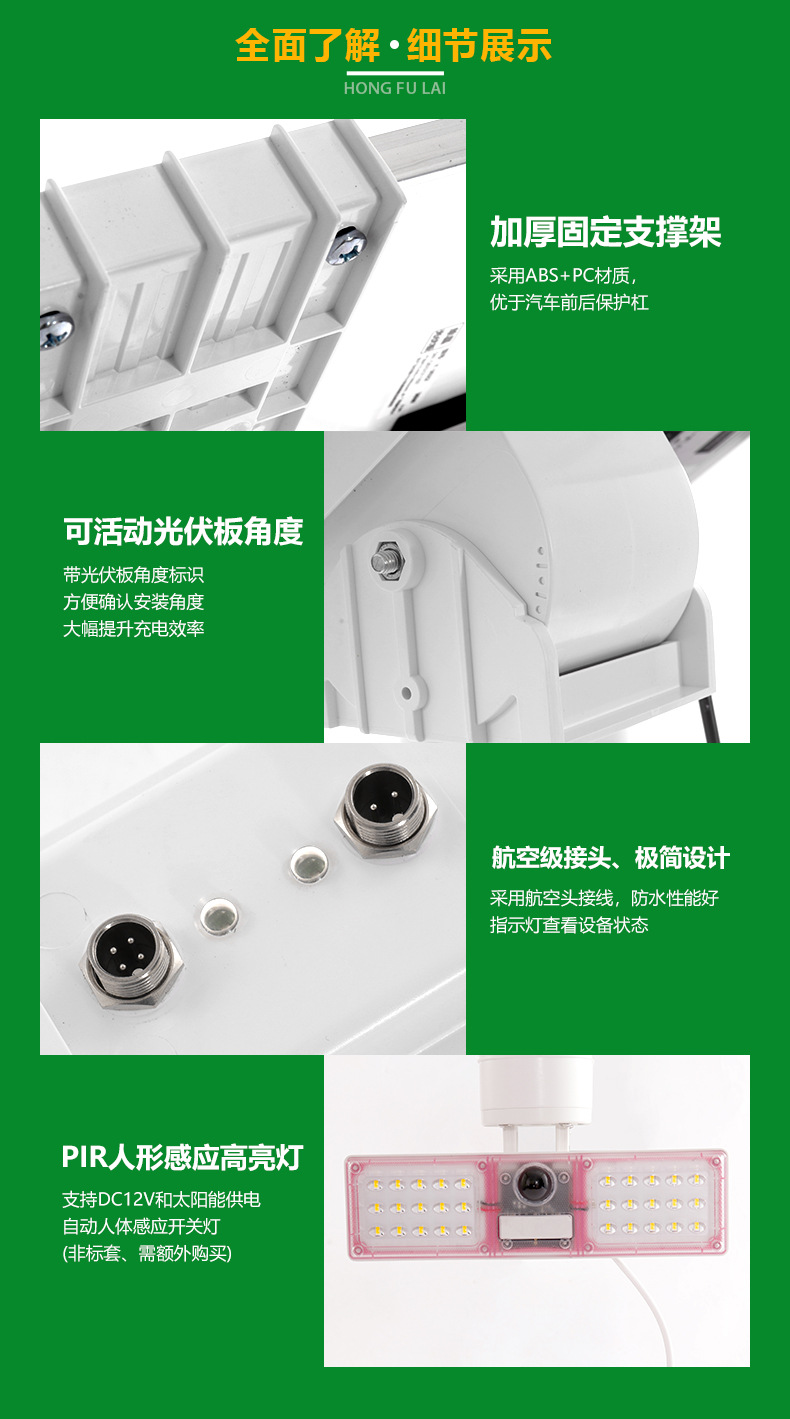 全面了解·细节展示
HONG FU LAI

加厚固定支撑架
采用ABS+PC材质，
优于汽车前后保护杠

可活动光伏板角度
带光伏板角度标识
方便确认安装角度
大幅提升充电效率

航空级接头、极简设计
采用航空头接线，防水性能好
指示灯查看设备状态

PIR人形感应高亮灯
支持DC12V和太阳能供电
自动人体感应开关灯
(非标套、需额外购买)